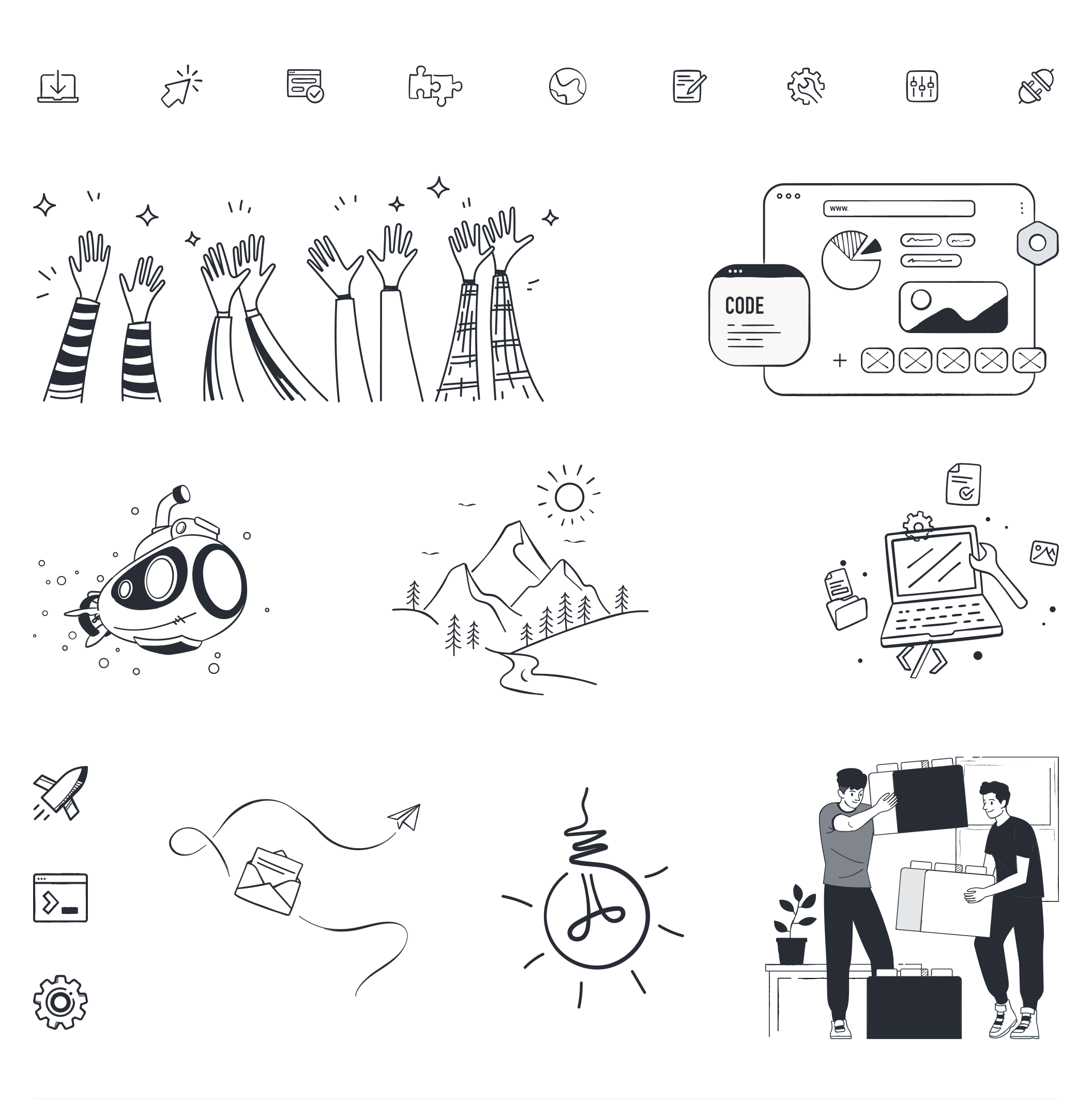 www.

CODE